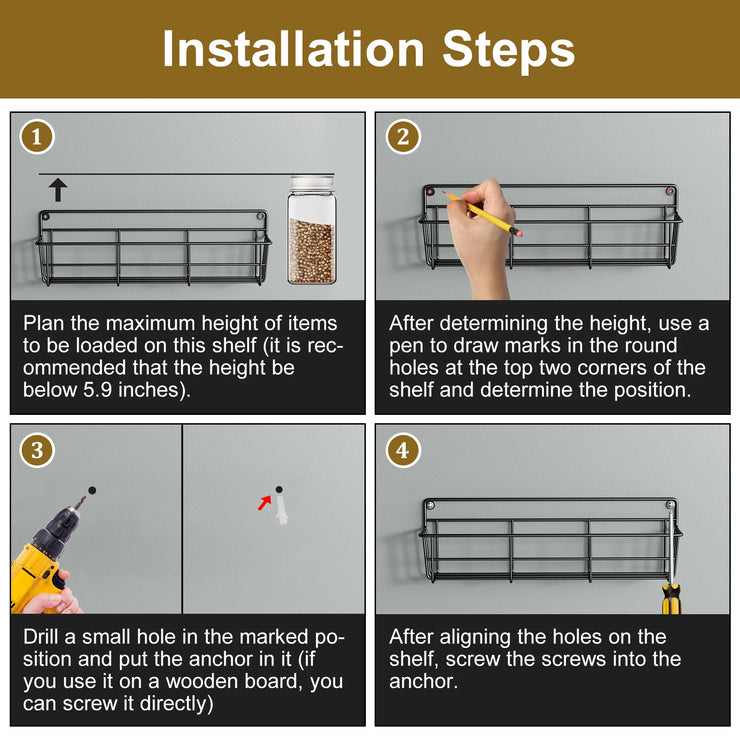 Installation Steps

1

Plan the maximum height of items to be loaded on this shelf (it is recommended that the height be below 5.9 inches).

2

After determining the height, use a pen to draw marks in the round holes at the top two corners of the shelf and determine the position.

3

Drill a small hole in the marked position and put the anchor in it (if you use it on a wooden board, you can screw it directly)

4

After aligning the holes on the shelf, screw the screws into the anchor.