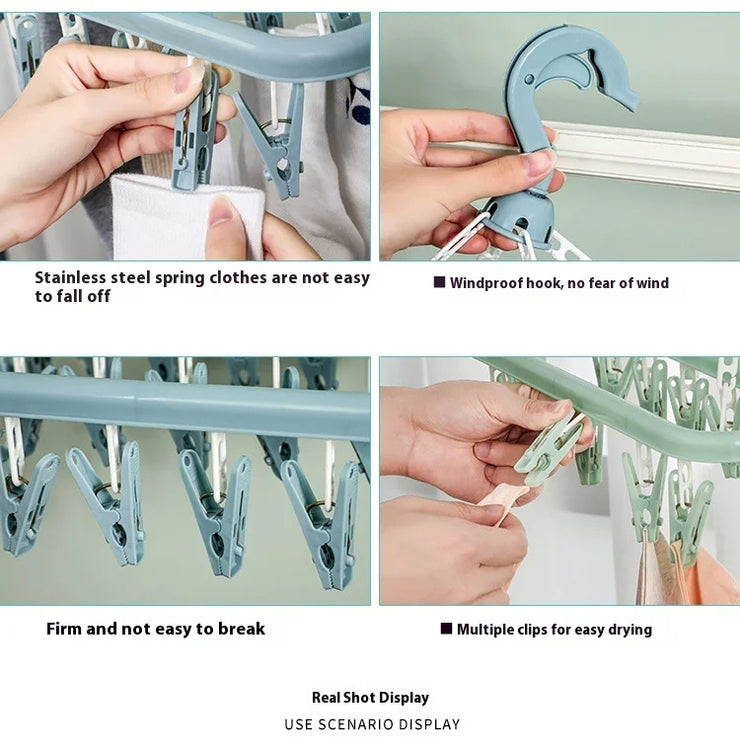 Stainless steel spring clothes are not easy to fall off

■ Windproof hook, no fear of wind

Firm and not easy to break

■ Multiple clips for easy drying

Real Shot Display

USE SCENARIO DISPLAY